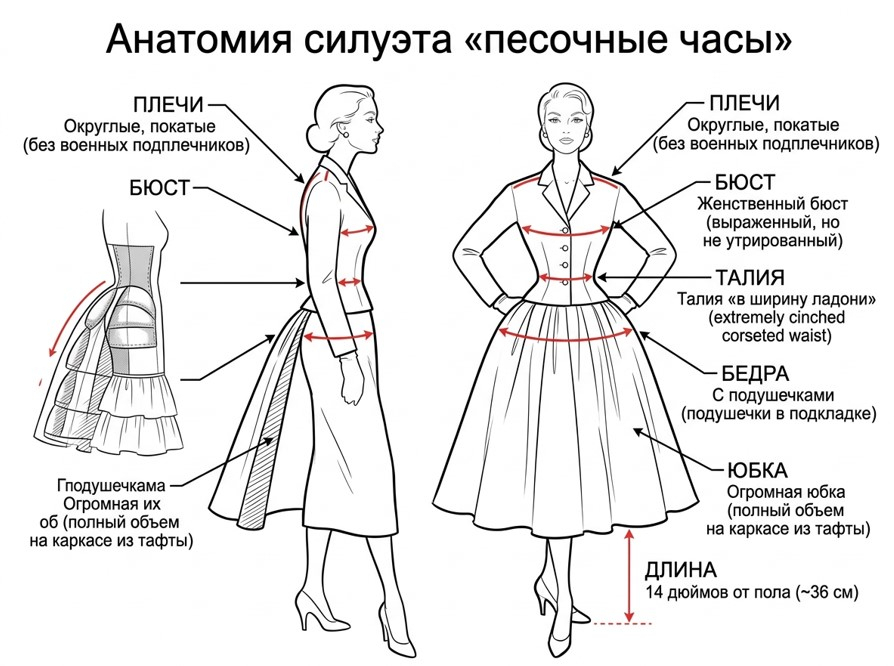 Анатомия силуэта «песочные часы»

ПЛЕЧИ
Округлые, покатые
(без военных подплечников)

БЮСТ

Гподушечкама
Огромная их
об (полный объем
на каркасе из тафты)

ПЛЕЧИ
Округлые, покатые
(без военных подплечников)

БЮСТ
Женственный бюст
(выраженный, но
не утрированный)

ТАЛИЯ
Талия «в ширину ладони»
(extremely cinched
corseted waist)

БЕДРА
С подушечками
(подушечки в подкладке)

ЮБКА
Огромная юбка
(полный объем
на каркасе из тафты)

ДЛИНА
14 дюймов от пола (~36 см)